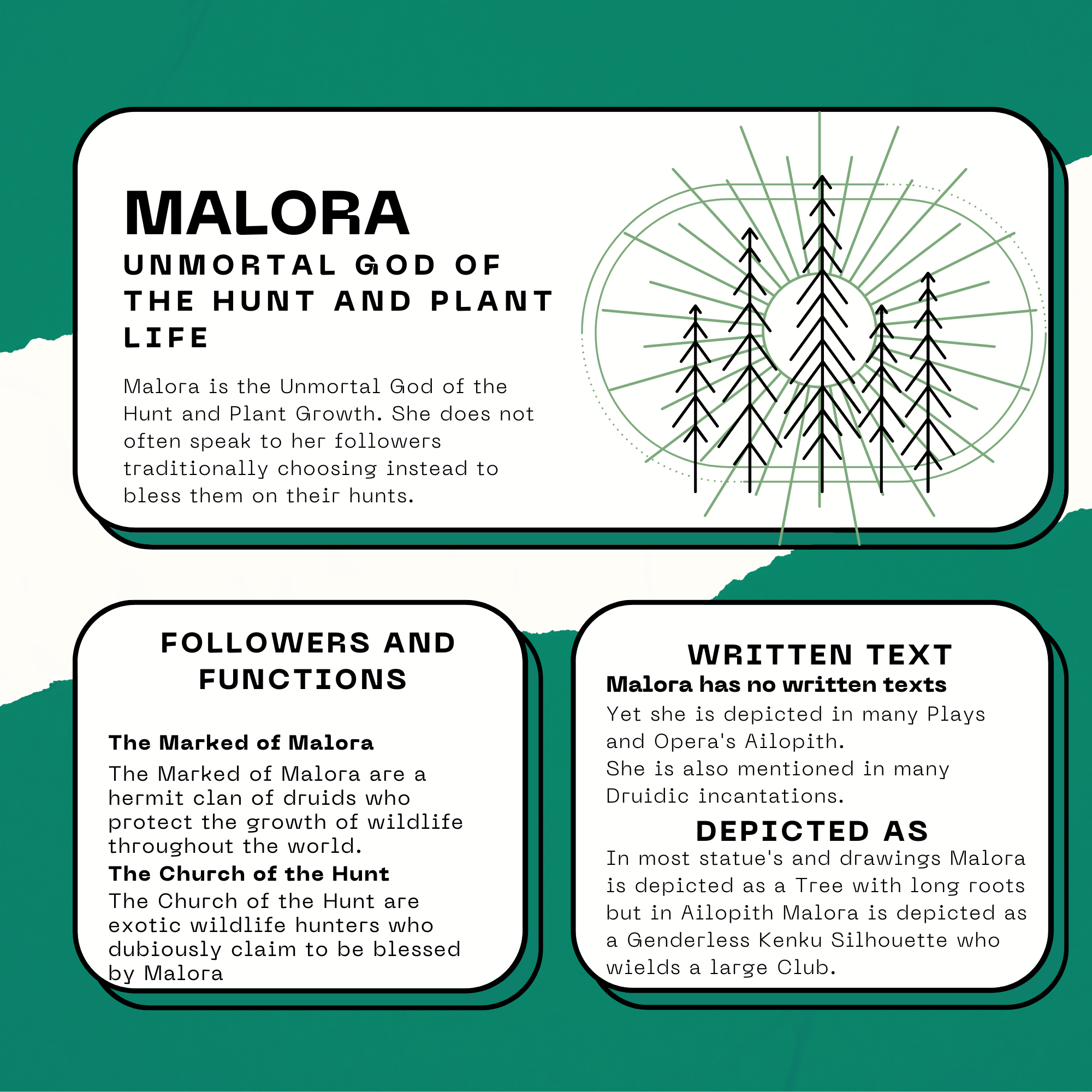 MALORA
UNMORTAL GOD OF THE HUNT AND PLANT LIFE

Malora is the Unmortal God of the Hunt and Plant Growth. She does not often speak to her followers traditionally choosing instead to bless them on their hunts.

FOLLOWERS AND FUNCTIONS

The Marked of Malora
The Marked of Malora are a hermit clan of druids who protect the growth of wildlife throughout the world.
The Church of the Hunt
The Church of the Hunt are exotic wildlife hunters who dubiously claim to be blessed by Malora

WRITTEN TEXT
Malora has no written texts
Yet she is depicted in many Plays and Opera's Ailopith.
She is also mentioned in many Druidic incantations.
DEPICTED AS
In most statue's and drawings Malora is depicted as a Tree with long roots but in Ailopith Malora is depicted as a Genderless Kenku Silhouette who wields a large Club.